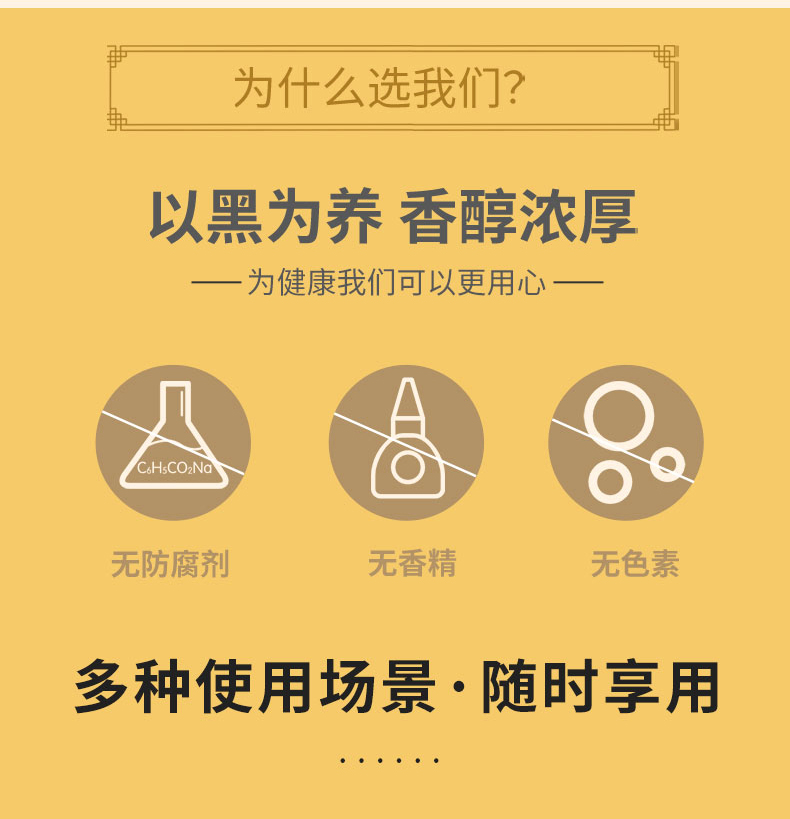 为什么选我们?

以黑为养 香醇浓厚

—— 为健康我们可以更用心 ——

$C_6H_5CO_2Na$

无防腐剂

无香精

无色素

多种使用场景·随时享用

......