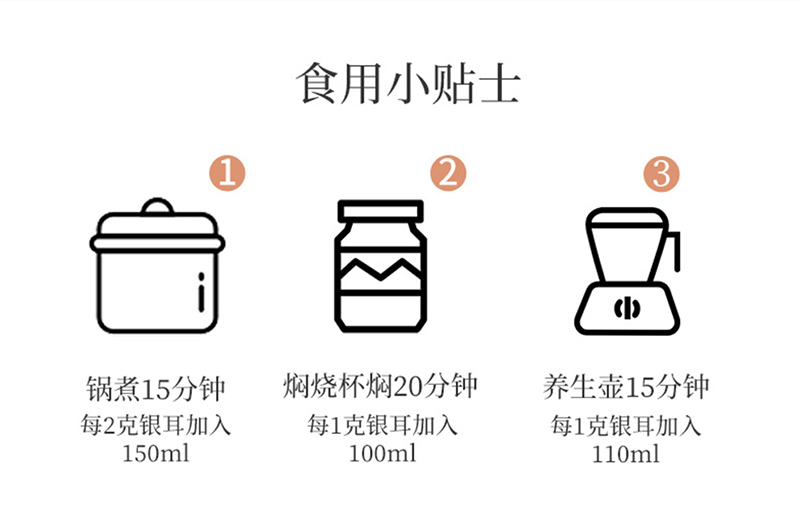 食用小贴士

1

锅煮15分钟
每2克银耳加入
150ml

2

焖烧杯焖20分钟
每1克银耳加入
100ml

3

养生壶15分钟
每1克银耳加入
110ml