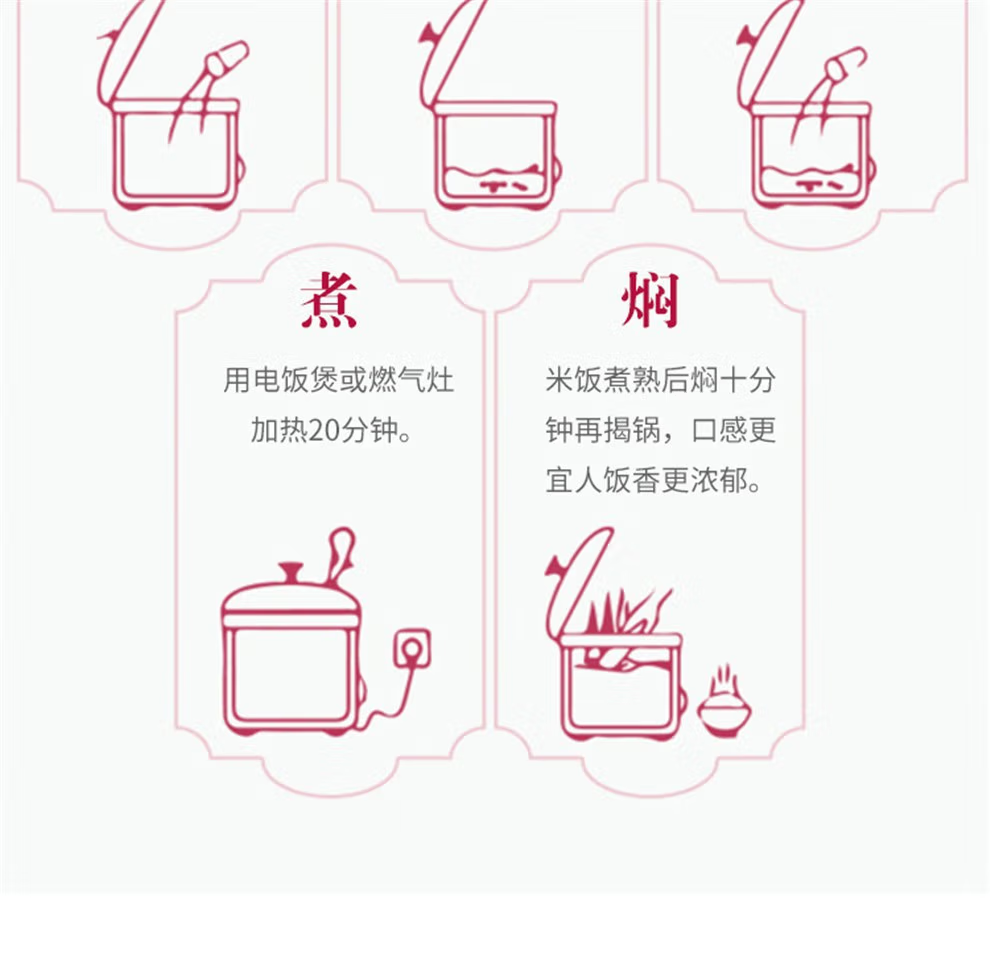 煮

用电饭煲或燃气灶加热20分钟。

焖

米饭煮熟后焖十分钟再揭锅，口感更宜人饭香更浓郁。