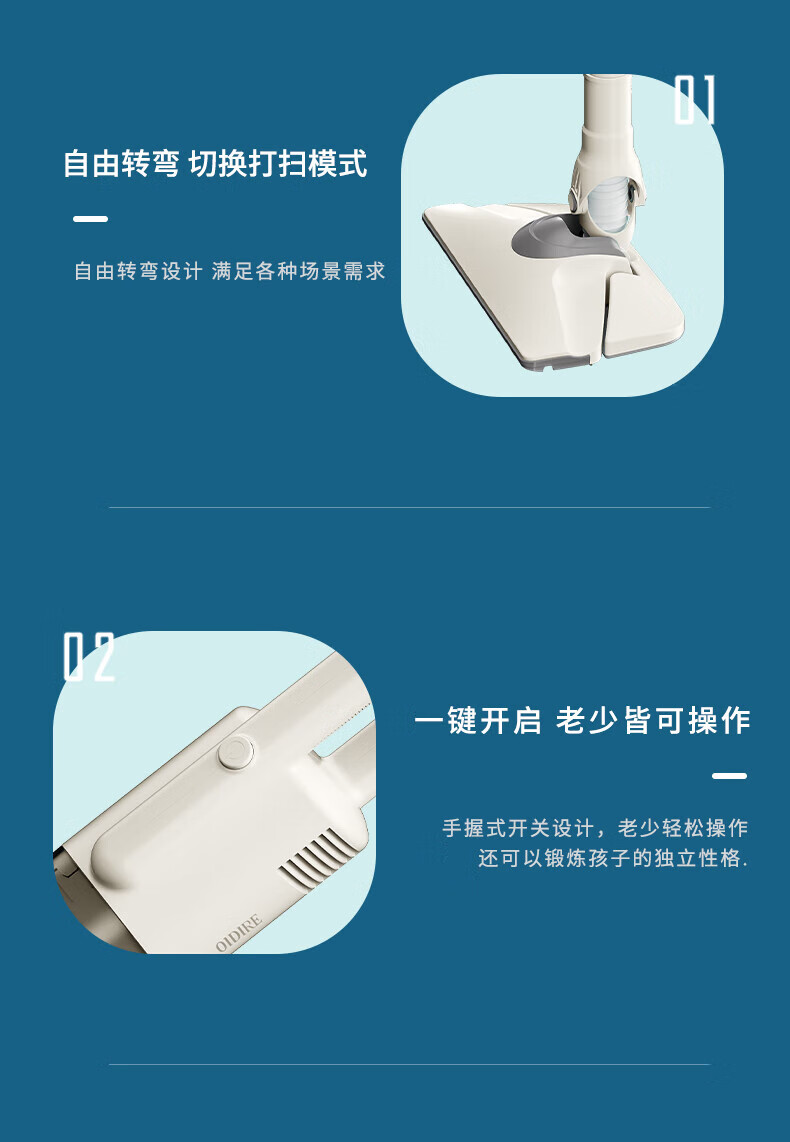 01

自由转弯 切换打扫模式

自由转弯设计 满足各种场景需求

02

一键开启 老少皆可操作

手握式开关设计，老少轻松操作
还可以锻炼孩子的独立性格.

OIDIRE